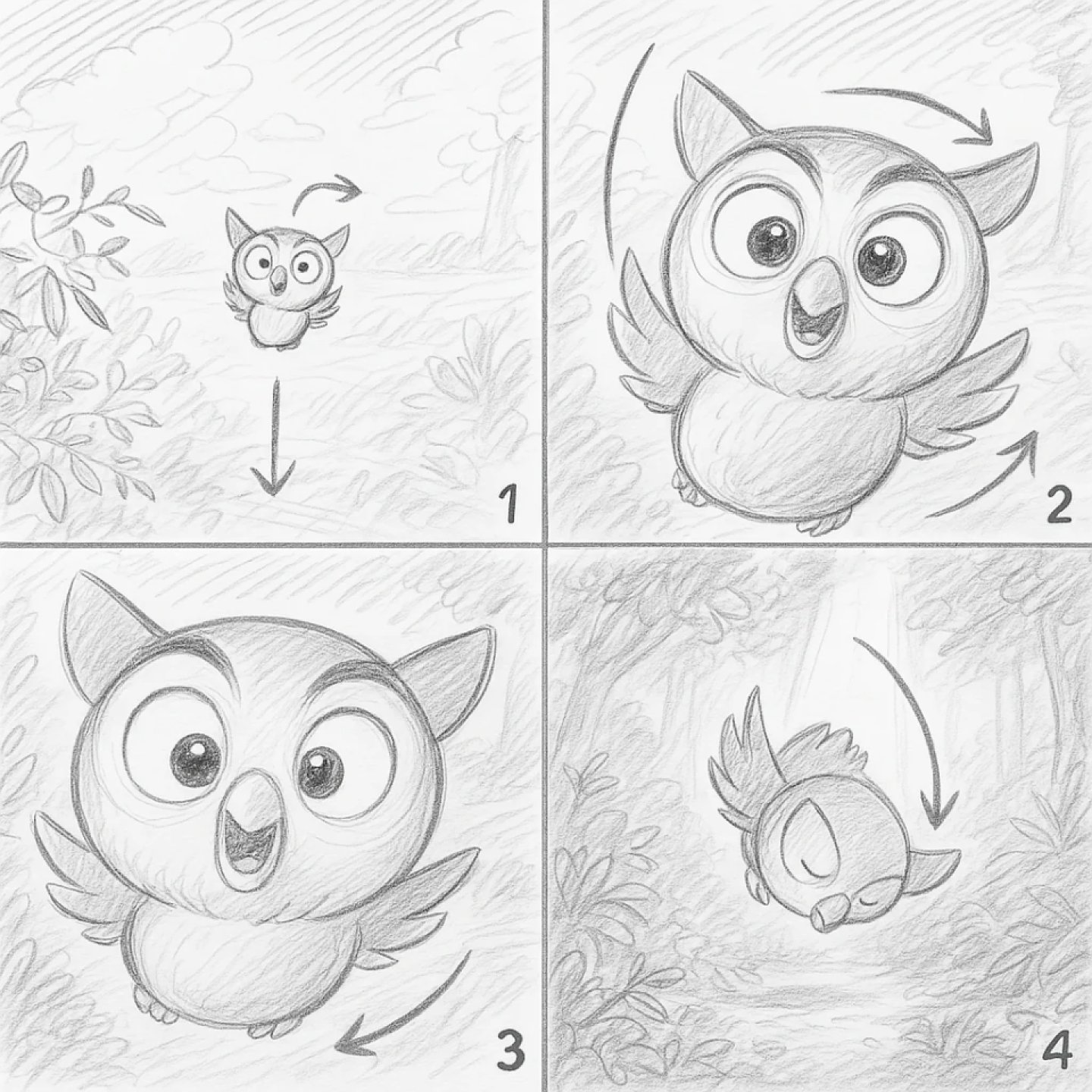 1

2

3

4