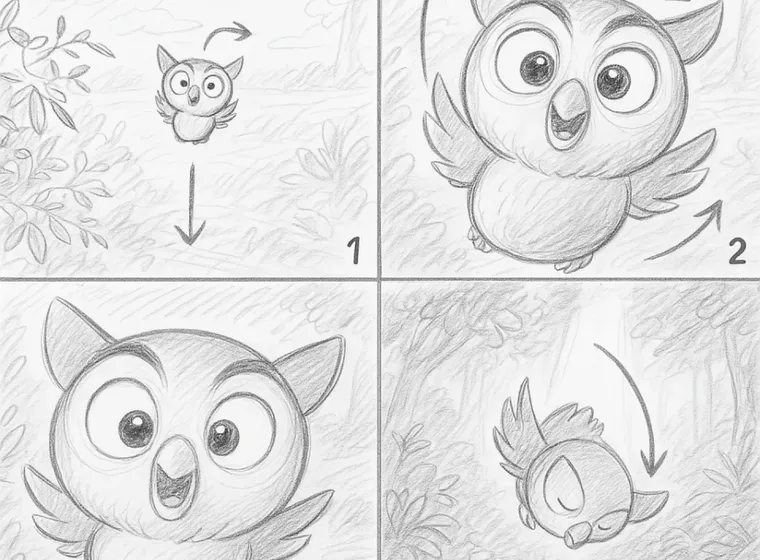 1

2